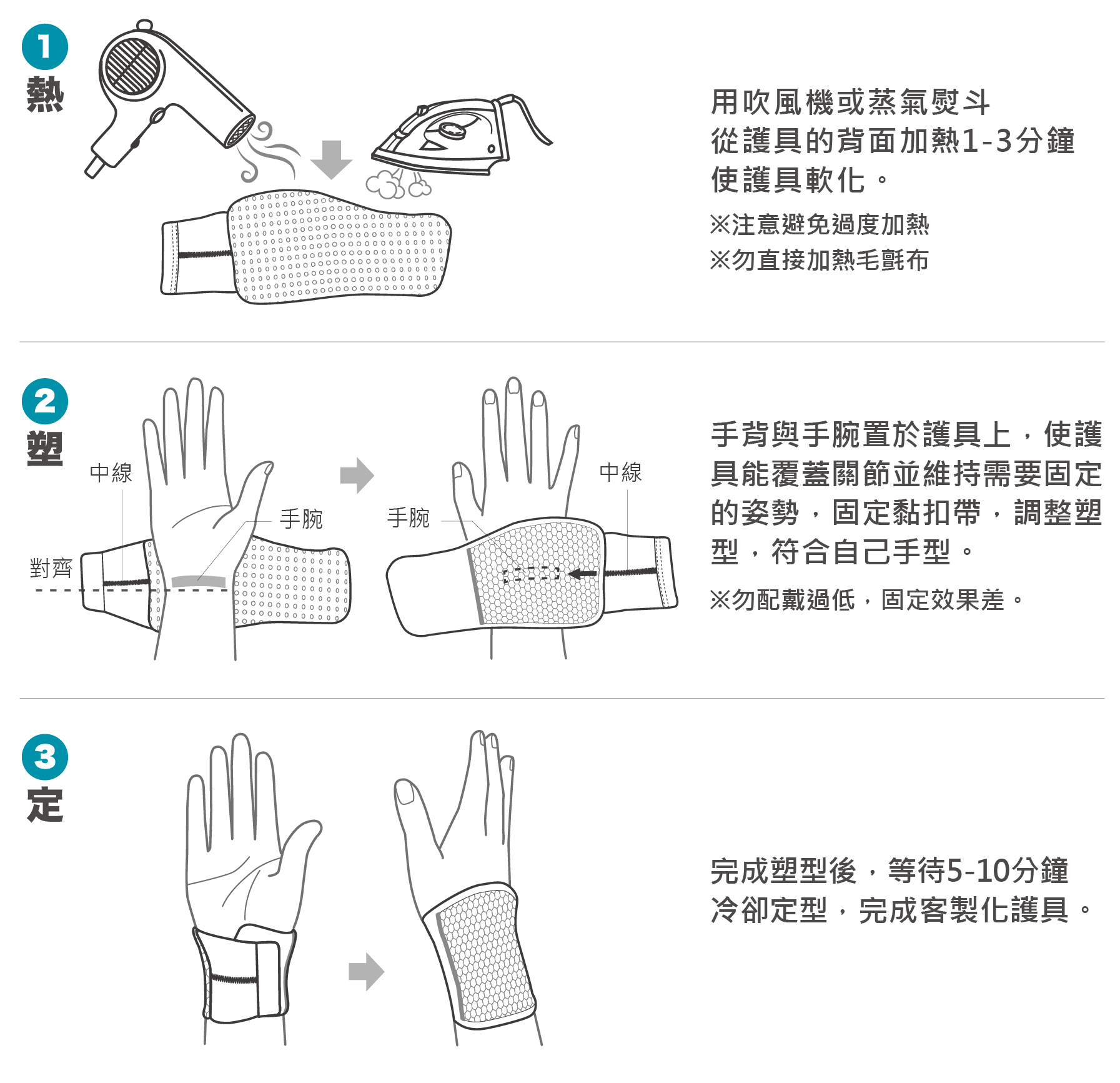 1
熱

用吹風機或蒸氣熨斗
從護具的背面加熱1-3分鐘
使護具軟化。

※注意避免過度加熱
※勿直接加熱毛氈布

2
塑

中線
手腕
對齊

手腕
中線

手背與手腕置於護具上，使護具能覆蓋關節並維持需要固定的姿勢，固定黏扣帶，調整塑型，符合自己手型。

※勿配戴過低，固定效果差。

3
定

完成塑型後，等待5-10分鐘
冷卻定型，完成客製化護具。