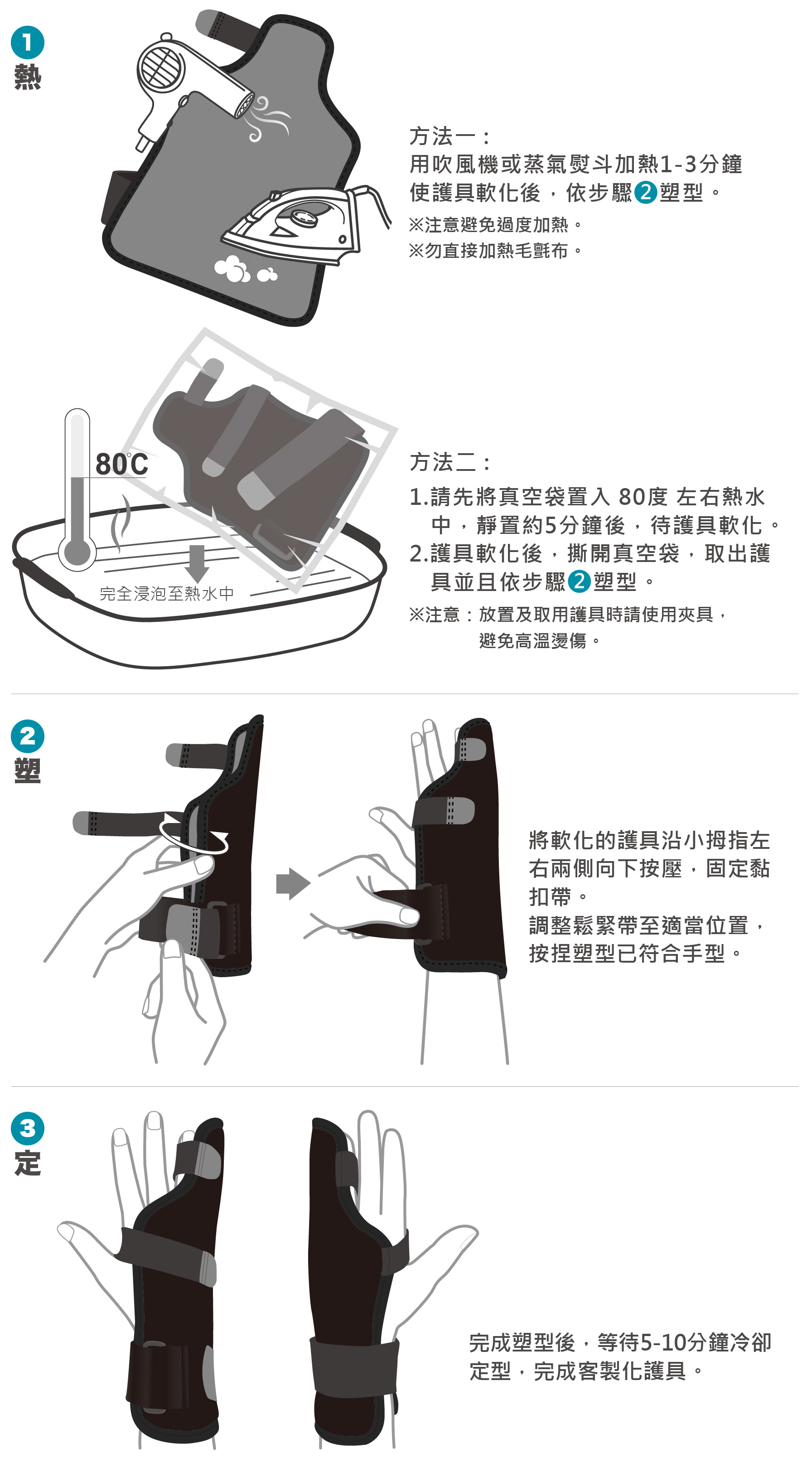 1
熱

方法一：
用吹風機或蒸氣熨斗加熱1-3分鐘使護具軟化後，依步驟2塑型。
※注意避免過度加熱。
※勿直接加熱毛氈布。

80℃

完全浸泡至熱水中

方法二：
1.請先將真空袋置入 80度 左右熱水中，靜置約5分鐘後，待護具軟化。
2.護具軟化後，撕開真空袋，取出護具並且依步驟2塑型。
※注意：放置及取用護具時請使用夾具，避免高溫燙傷。

2
塑

將軟化的護具沿小拇指左右兩側向下按壓，固定黏扣帶。
調整鬆緊帶至適當位置，按捏塑型已符合手型。

3
定

完成塑型後，等待5-10分鐘冷卻定型，完成客製化護具。