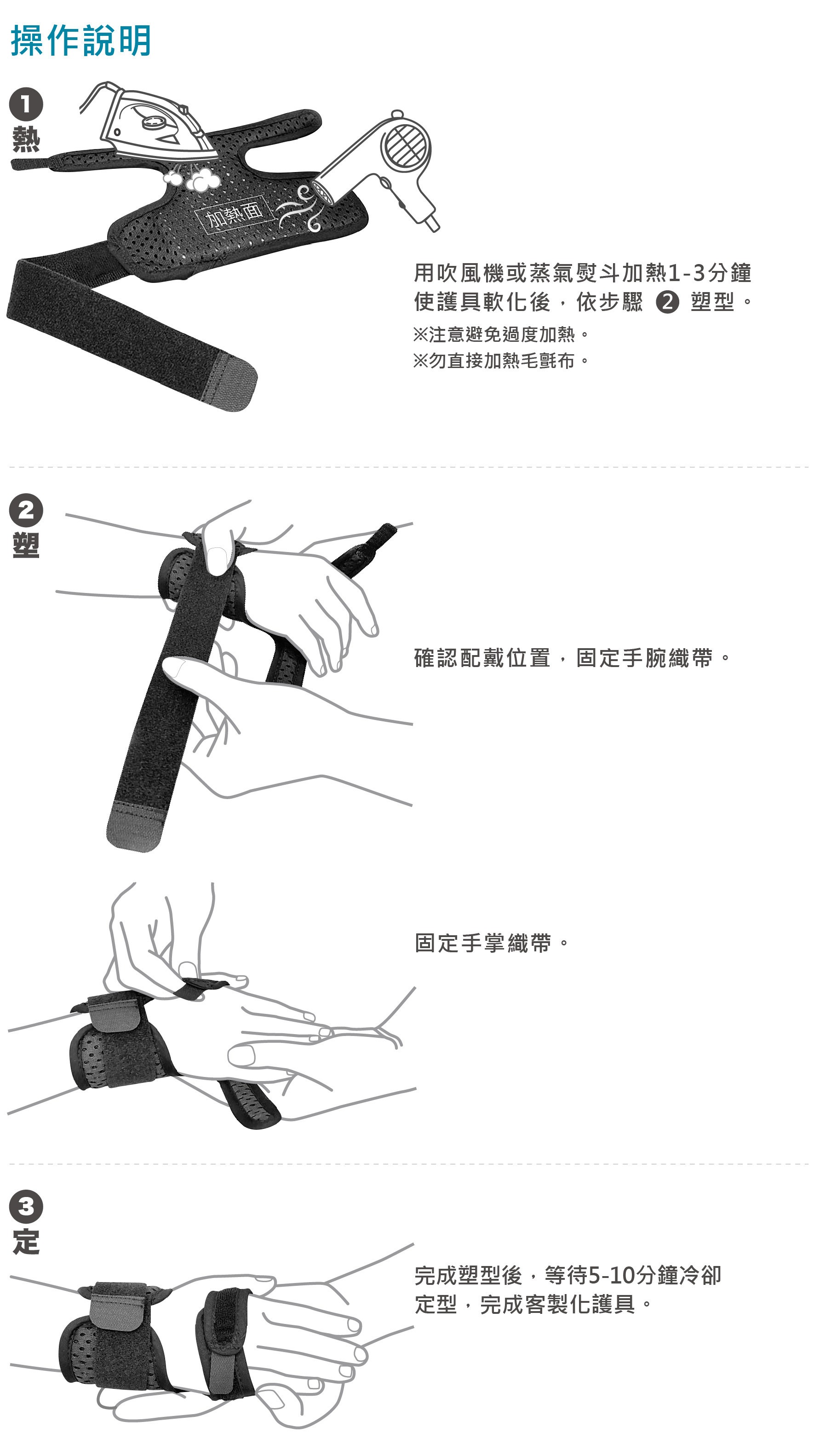 操作說明

❶
熱

加熱面

用吹風機或蒸氣熨斗加熱1-3分鐘使護具軟化後，依步驟 ❷ 塑型。
※注意避免過度加熱。
※勿直接加熱毛氈布。

❷
塑

確認配戴位置，固定手腕織帶。

固定手掌織帶。

❸
定

完成塑型後，等待5-10分鐘冷卻定型，完成客製化護具。